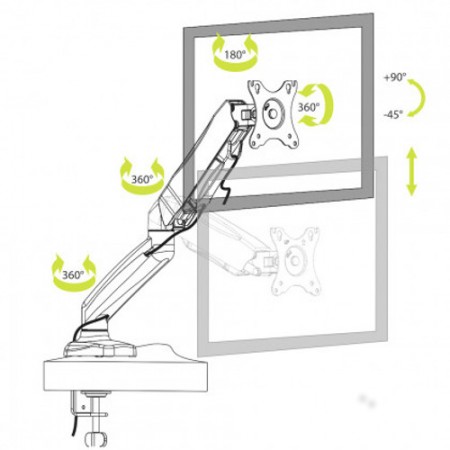 180°

360°

+90°

-45°

360°

360°